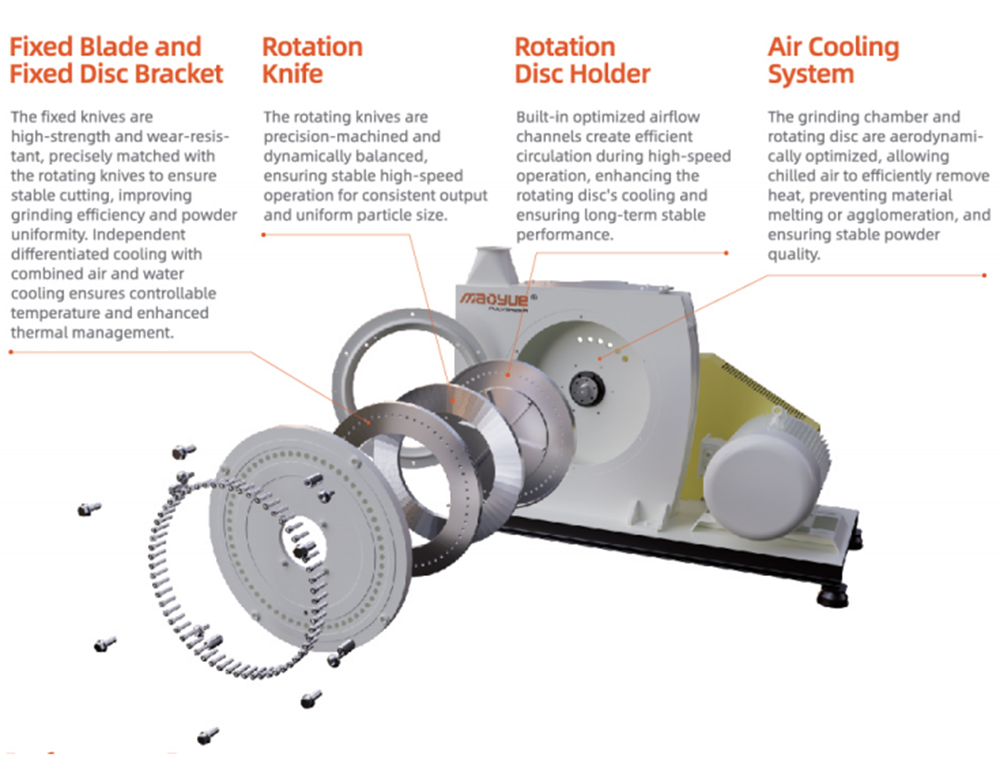 Fixed Blade and Fixed Disc Bracket

The fixed knives are high-strength and wear-resistant, precisely matched with the rotating knives to ensure stable cutting, improving grinding efficiency and powder uniformity. Independent differentiated cooling with combined air and water cooling ensures controllable temperature and enhanced thermal management.

Rotation Knife

The rotating knives are precision-machined and dynamically balanced, ensuring stable high-speed operation for consistent output and uniform particle size.

Rotation Disc Holder

Built-in optimized airflow channels create efficient circulation during high-speed operation, enhancing the rotating disc's cooling and ensuring long-term stable performance.

Air Cooling System

The grinding chamber and rotating disc are aerodynamically optimized, allowing chilled air to efficiently remove heat, preventing material melting or agglomeration, and ensuring stable powder quality.

MAOYUE PULVERIZER